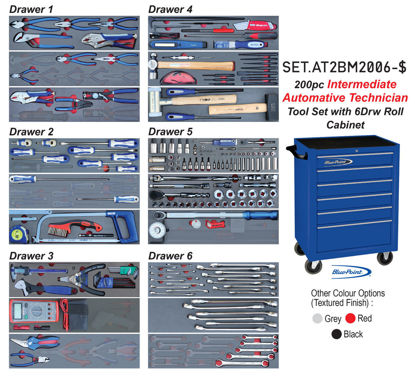 Drawer 1

Drawer 2

Drawer 3

Drawer 4

Drawer 5

Drawer 6

SET.AT2BM2006-$

200pc Intermediate Automative Technician Tool Set with 6Drw Roll Cabinet

Blue-Point

Blue-Point

Other Colour Options (Textured Finish) :

Grey Red

Black