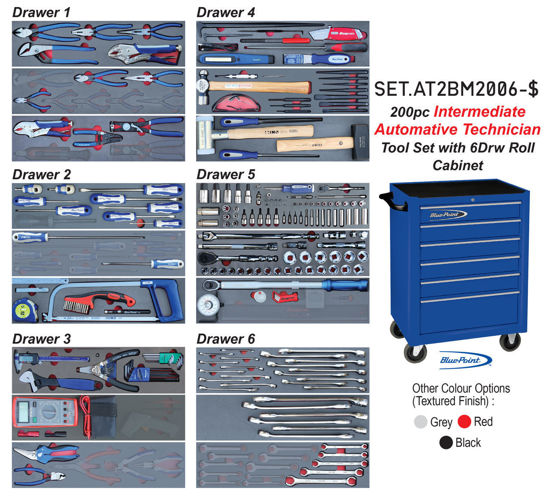 Drawer 1

Drawer 2

Drawer 3

Drawer 4

Drawer 5

Drawer 6

SET.AT2BM2006-$

200pc Intermediate Automative Technician Tool Set with 6Drw Roll Cabinet

Blue-Point

Blue-Point

Other Colour Options (Textured Finish) :

Grey Red

Black