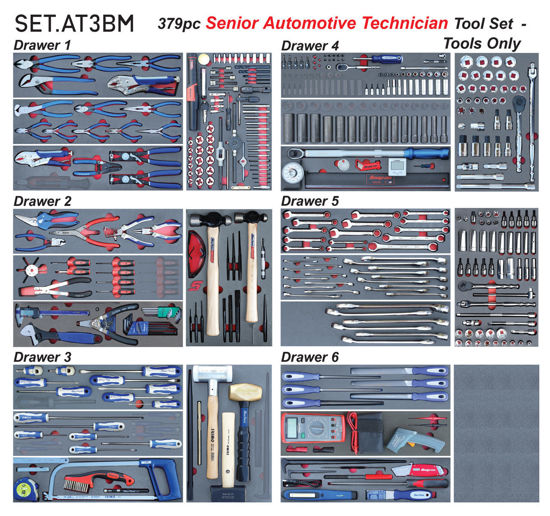 SET.AT3BM 379pc Senior Automotive Technician Tool Set - Tools Only

Drawer 1

Drawer 2

Drawer 3

Drawer 4

Drawer 5

Drawer 6